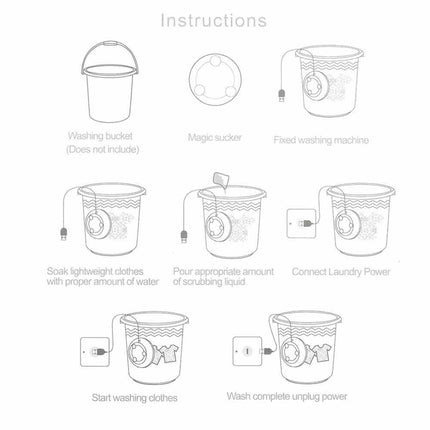 Instructions

Washing bucket
(Does not include)

Magic sucker

Fixed washing machine

Soak lightweight clothes with proper amount of water

Pour appropriate amount of scrubbing liquid

Connect Laundry Power

Start washing clothes

Wash complete unplug power