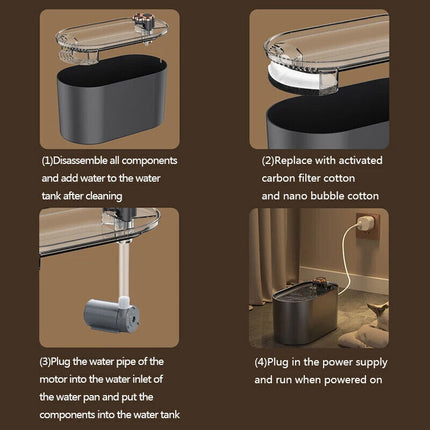 (1)Disassemble all components and add water to the water tank after cleaning

(2)Replace with activated carbon filter cotton and nano bubble cotton

(3)Plug the water pipe of the motor into the water inlet of the water pan and put the components into the water tank

(4)Plug in the power supply and run when powered on