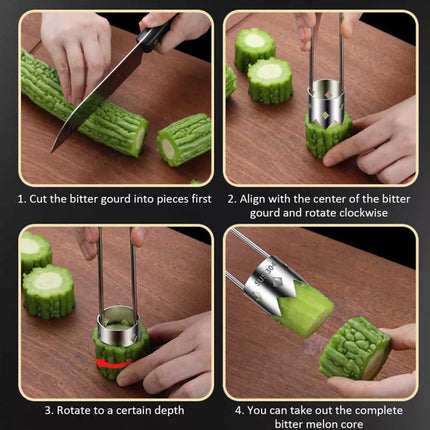 1. Cut the bitter gourd into pieces first

2. Align with the center of the bitter gourd and rotate clockwise

3. Rotate to a certain depth

SUS 304

4. You can take out the complete bitter melon core