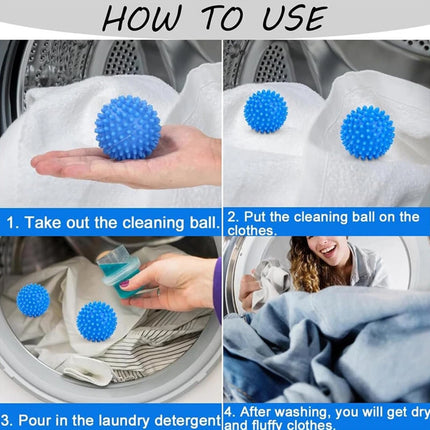 HOW TO USE

1. Take out the cleaning ball.

2. Put the cleaning ball on the clothes.

3. Pour in the laundry detergent

4. After washing, you will get dry and fluffy clothes.