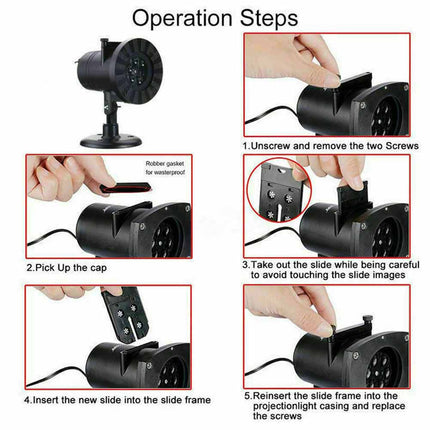 Operation Steps

1.Unscrew and remove the two Screws

Robber gasket for wasterproof

2.Pick Up the cap

3.Take out the slide while being careful to avoid touching the slide images

4.Insert the new slide into the slide frame

5.Reinsert the slide frame into the projectionlight casing and replace the screws