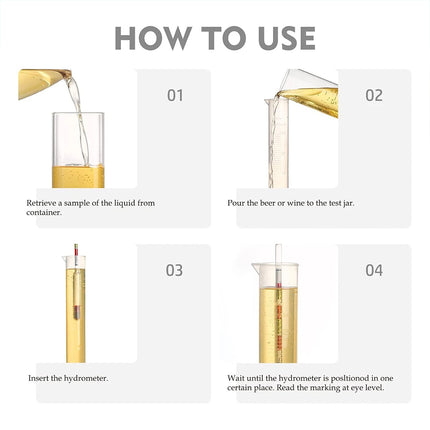 HOW TO USE

01

Retrieve a sample of the liquid from container.

02

Pour the beer or wine to the test jar.

03

Insert the hydrometer.

04

Wait until the hydrometer is posltionod in one certain place. Read the marking at eye level.