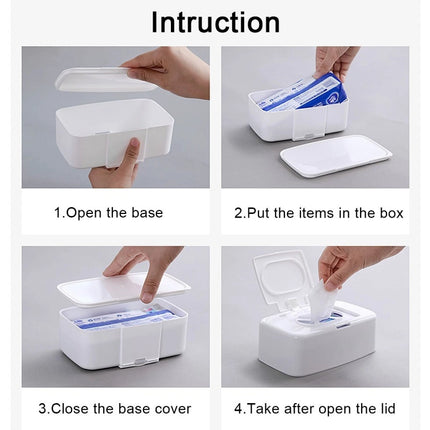 Intruction

1.Open the base

2.Put the items in the box

3.Close the base cover

4.Take after open the lid