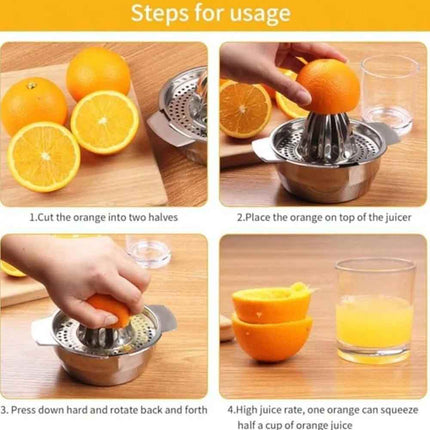 Steps for usage

1.Cut the orange into two halves

2.Place the orange on top of the juicer

3. Press down hard and rotate back and forth

4.High juice rate, one orange can squeeze half a cup of orange juice