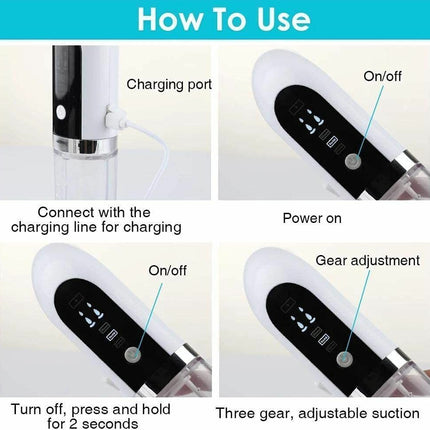 How To Use

Charging port

Connect with the charging line for charging

On/off

Power on

On/off

Turn off, press and hold for 2 seconds

Gear adjustment

Three gear, adjustable suction