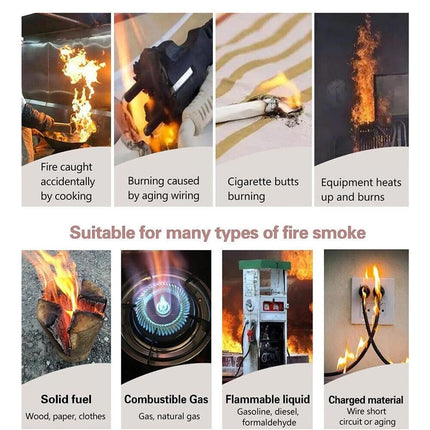 Fire caught accidentally by cooking

Burning caused by aging wiring

Cigarette butts burning

Equipment heats up and burns

Suitable for many types of fire smoke

Solid fuel
Wood, paper, clothes

Combustible Gas
Gas, natural gas

Flammable liquid
Gasoline, diesel, formaldehyde

Charged material
Wire short circuit or aging