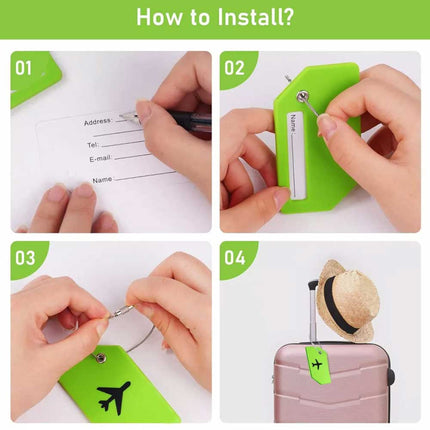 How to Install?

01

Address:

Tel:

E-mail:

Name:

02

Name:

03

04