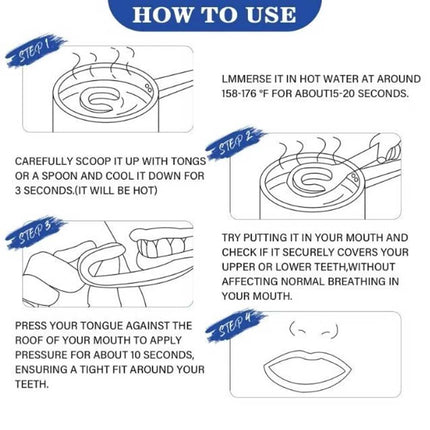 HOW TO USE

STEP 1

LMMERSE IT IN HOT WATER AT AROUND 158-176 °F FOR ABOUT15-20 SECONDS.

STEP 2

CAREFULLY SCOOP IT UP WITH TONGS OR A SPOON AND COOL IT DOWN FOR 3 SECONDS.(IT WILL BE HOT)

STEP 3

TRY PUTTING IT IN YOUR MOUTH AND CHECK IF IT SECURELY COVERS YOUR UPPER OR LOWER TEETH,WITHOUT AFFECTING NORMAL BREATHING IN YOUR MOUTH.

STEP 4

PRESS YOUR TONGUE AGAINST THE ROOF OF YOUR MOUTH TO APPLY PRESSURE FOR ABOUT 10 SECONDS, ENSURING A TIGHT FIT AROUND YOUR TEETH.