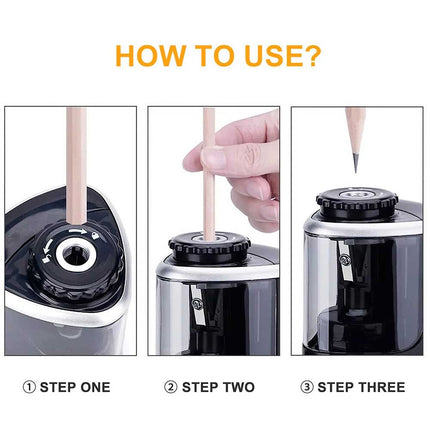 HOW TO USE?

① STEP ONE

② STEP TWO

③ STEP THREE